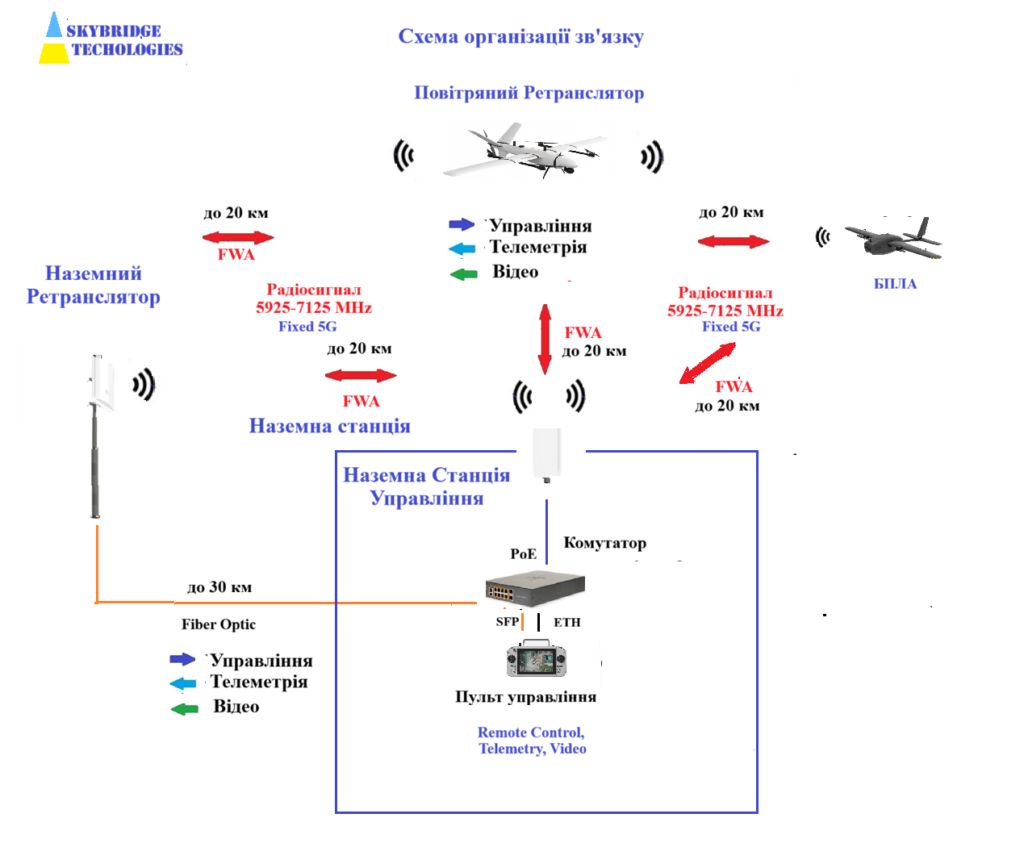 SKYBRIDGE TECHOLOGIES

Схема організації зв'язку

Повітряний Ретранслятор

до 20 км
FWA

Управління
Телеметрія
Відео

до 20 км

БПЛА

Наземний Ретранслятор

Радіосигнал 5925-7125 MHz
Fixed 5G

до 20 км
FWA

FWA
до 20 км

Радіосигнал 5925-7125 MHz
Fixed 5G

FWA
до 20 км

Наземна станція

Наземна Станція Управління

PoE
Комутатор

до 30 км

Fiber Optic

SFP
ETH

Управління
Телеметрія
Відео

Пульт управління

Remote Control, Telemetry, Video